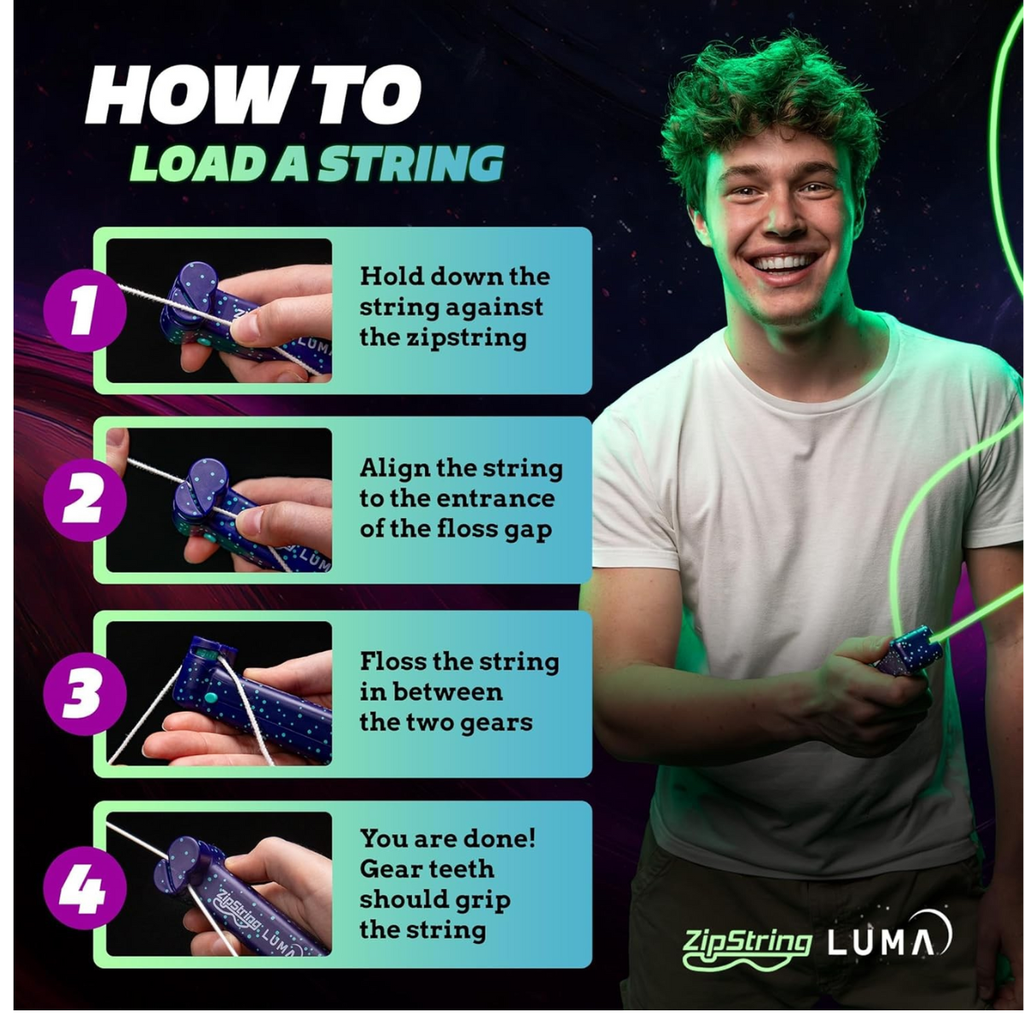 HOW TO
LOAD A STRING

1
Hold down the string against the zipstring

2
Align the string to the entrance of the floss gap

3
Floss the string in between the two gears

4
You are done! Gear teeth should grip the string

ZipString LUMA